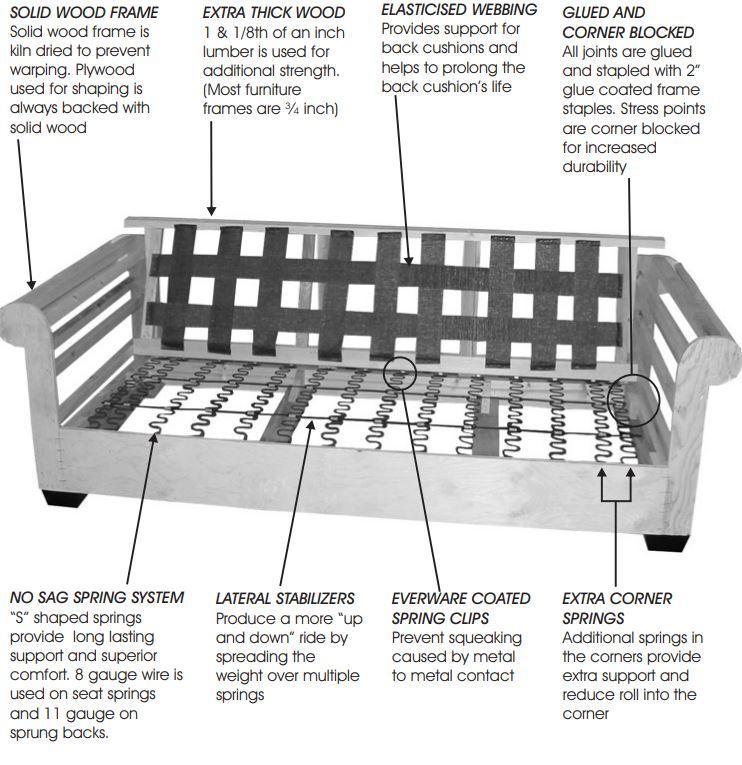 SOLID WOOD FRAME
Solid wood frame is kiln dried to prevent warping. Plywood used for shaping is always backed with solid wood

EXTRA THICK WOOD
1 & 1/8th of an inch lumber is used for additional strength. (Most furniture frames are ¾ inch)

ELASTICISED WEBBING
Provides support for back cushions and helps to prolong the back cushion's life

GLUED AND CORNER BLOCKED
All joints are glued and stapled with 2" glue coated frame staples. Stress points are corner blocked for increased durability

NO SAG SPRING SYSTEM
"S" shaped springs provide long lasting support and superior comfort. 8 gauge wire is used on seat springs and 11 gauge on sprung backs.

LATERAL STABILIZERS
Produce a more "up and down" ride by spreading the weight over multiple springs

EVERWARE COATED SPRING CLIPS
Prevent squeaking caused by metal to metal contact

EXTRA CORNER SPRINGS
Additional springs in the corners provide extra support and reduce roll into the corner